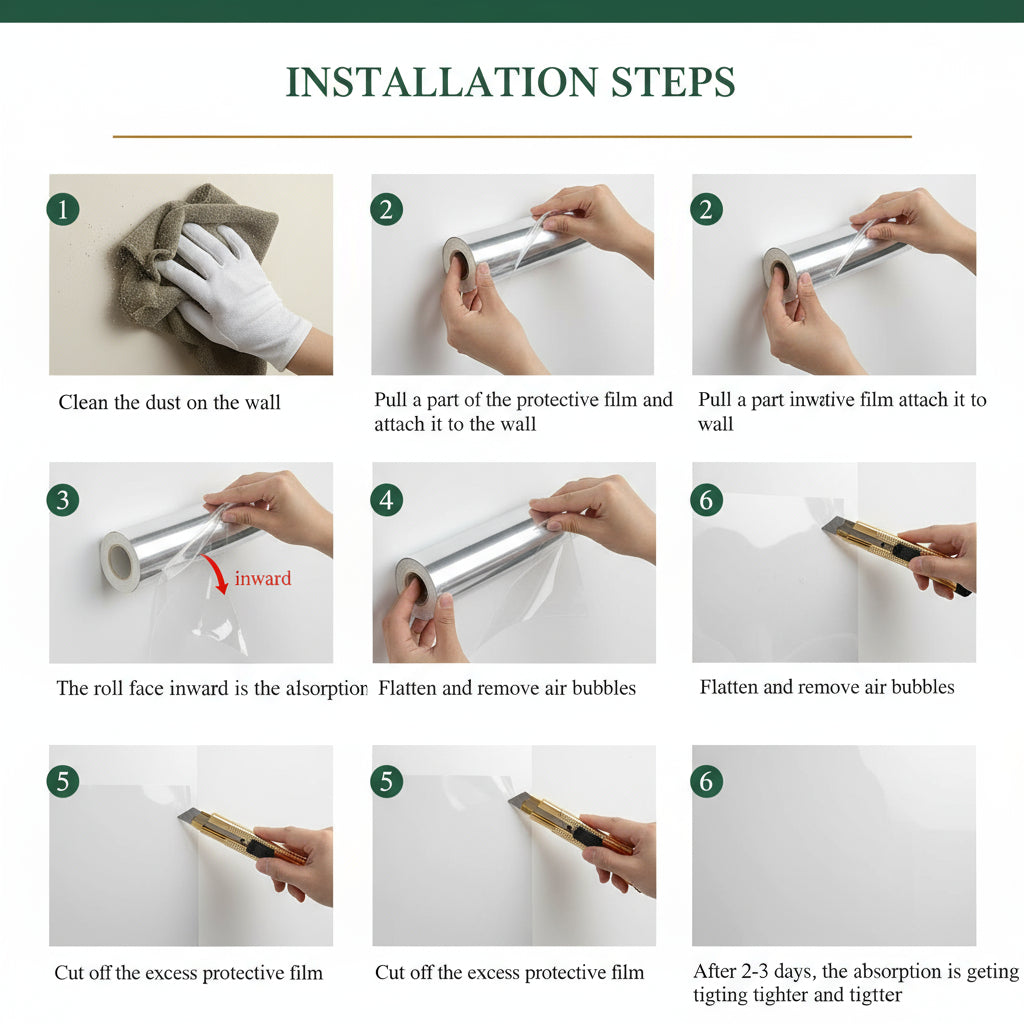 INSTALLATION STEPS

1
Clean the dust on the wall

2
Pull a part of the protective film and attach it to the wall

2
Pull a part inwative film attach it to wall

3
inward
The roll face inward is the alsorption

4
Flatten and remove air bubbles

6
Flatten and remove air bubbles

5
Cut off the excess protective film

5
Cut off the excess protective film

6
After 2-3 days, the absorption is geting tigting tighter and tigtter