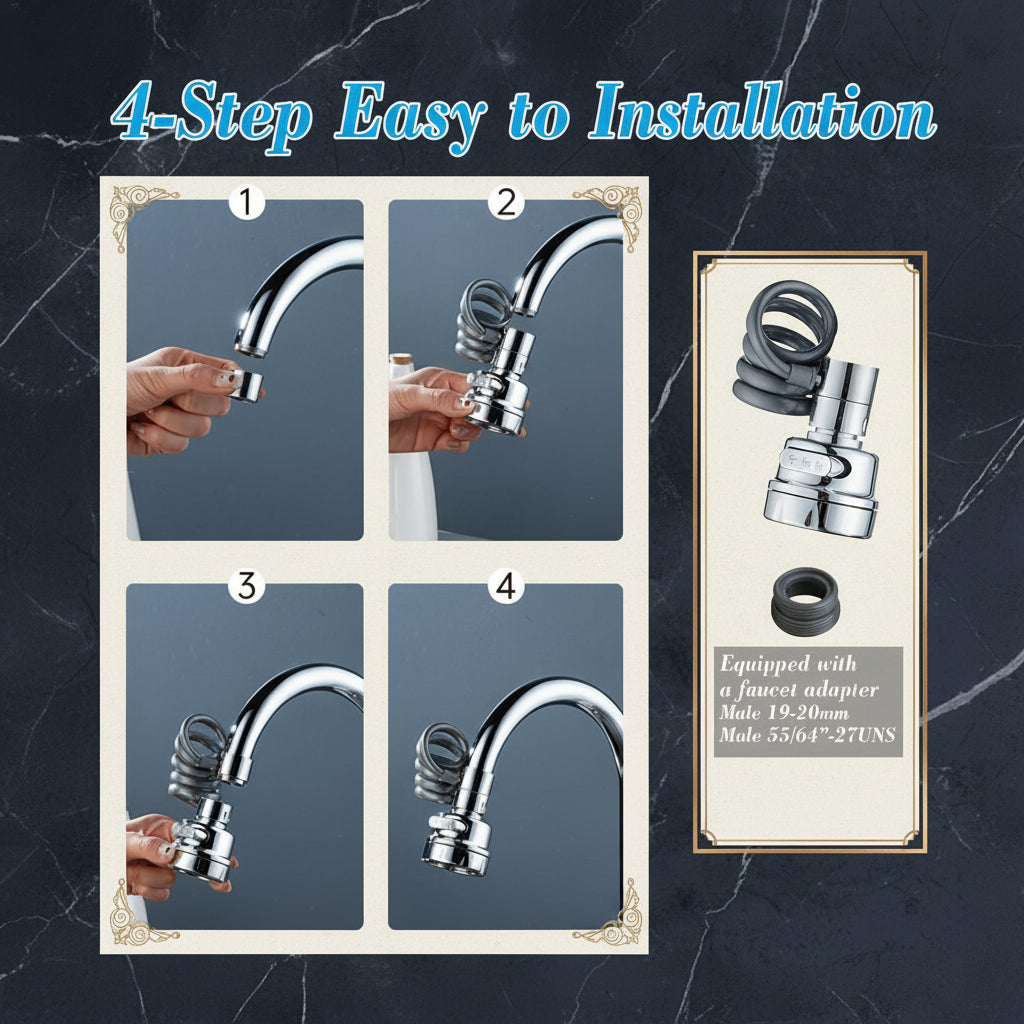 4-Step Easy to Installation

1

2

3

4

Equipped with a faucet adapter
Male 19-20mm
Male 55/64"-27UNS