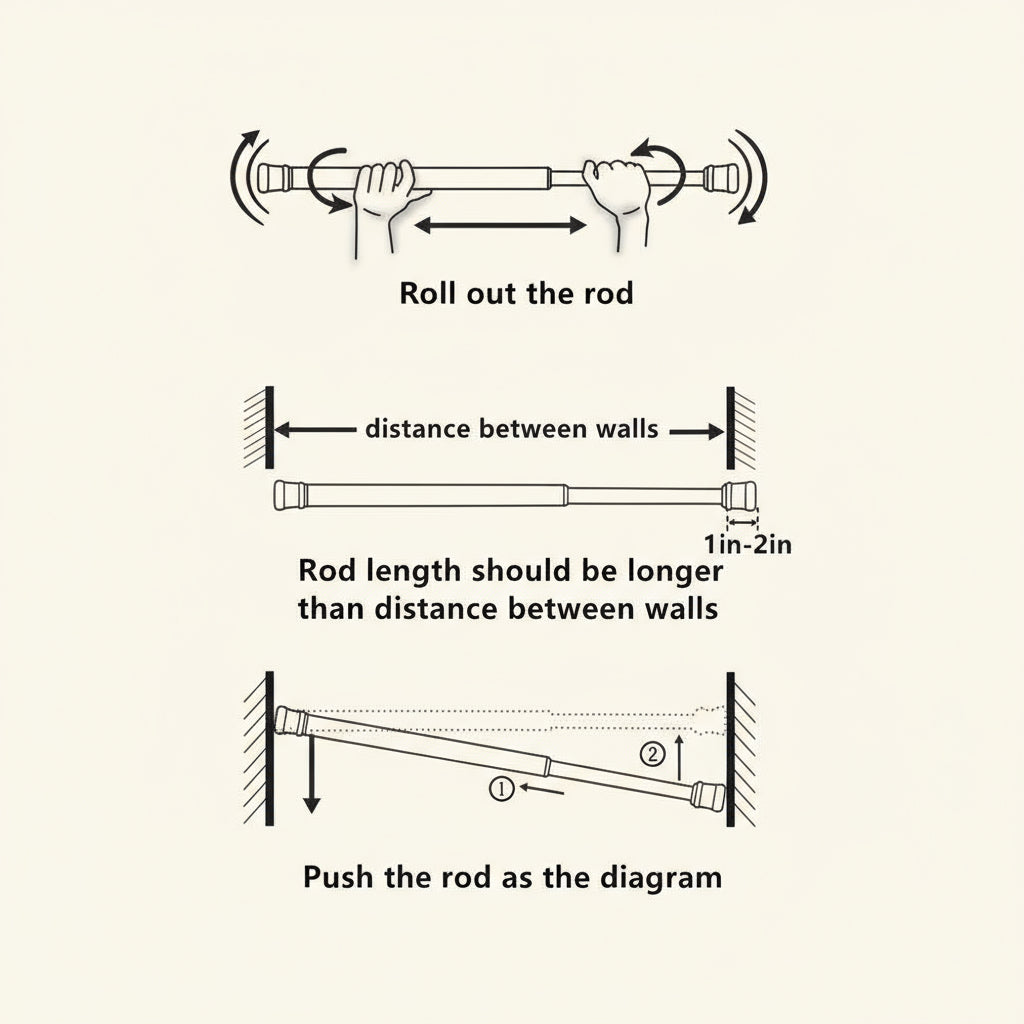 Roll out the rod

distance between walls

1in-2in

Rod length should be longer than distance between walls

②

①

Push the rod as the diagram